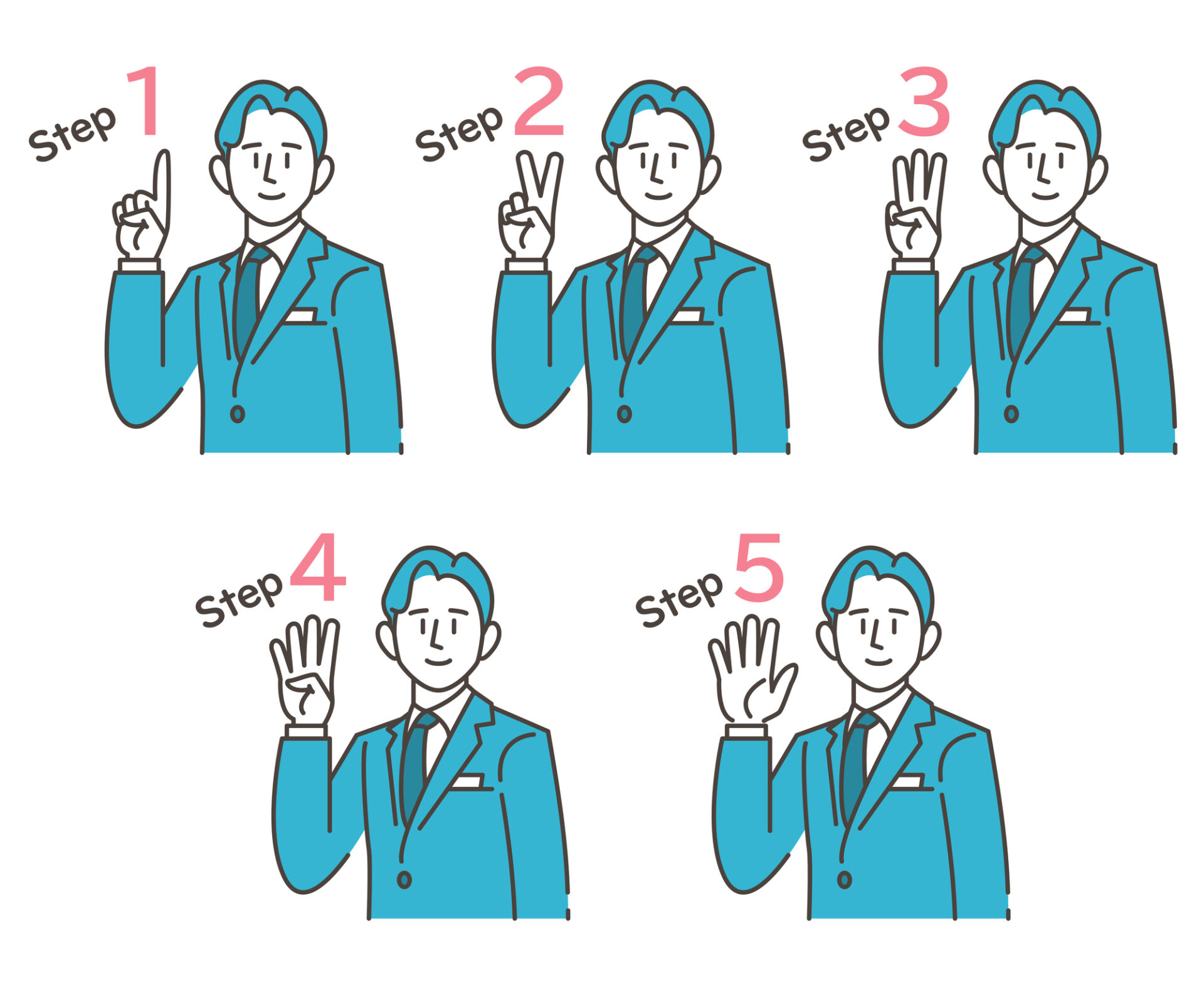 Step 1

Step 2

Step 3

Step 4

Step 5